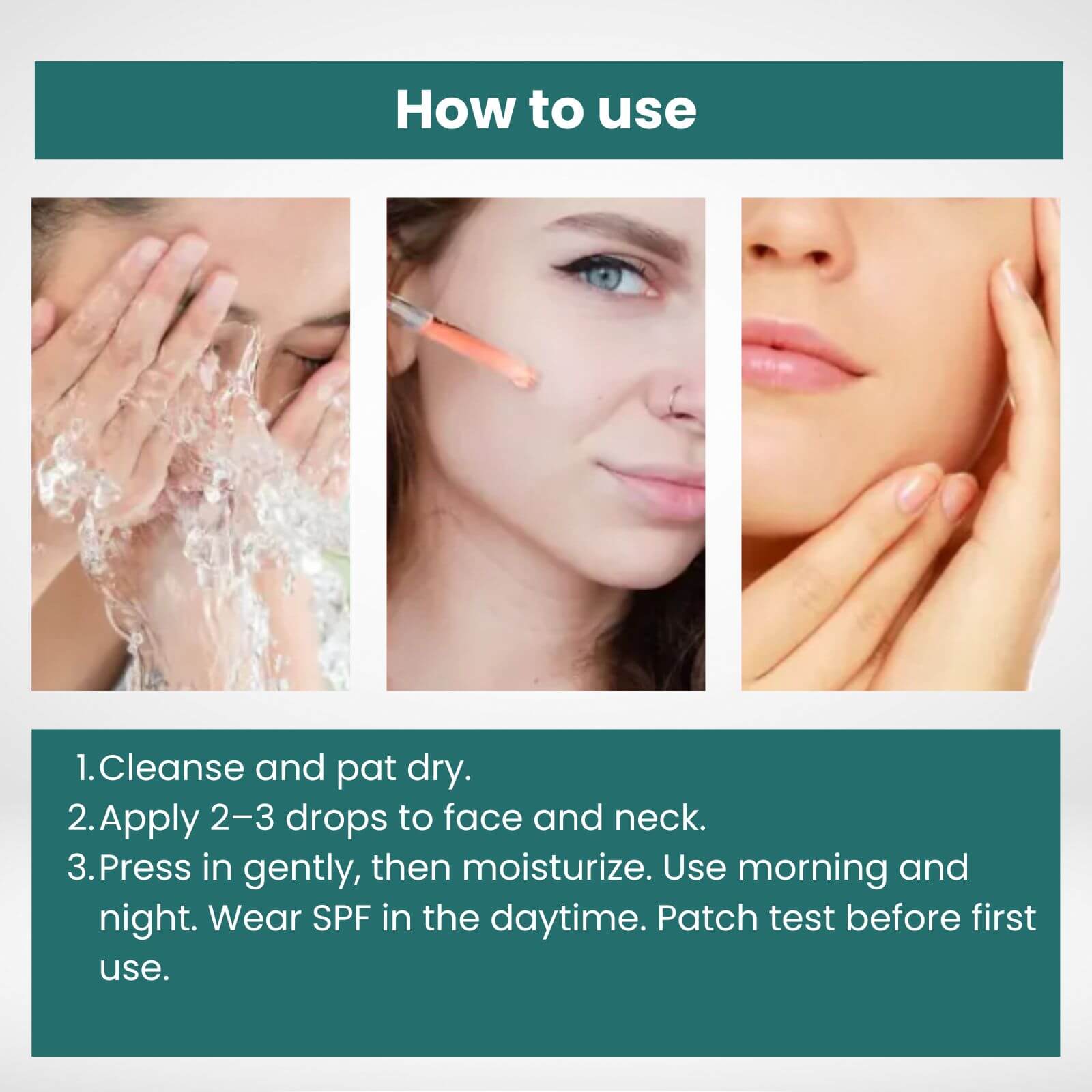 How to use

1. Cleanse and pat dry.
2. Apply 2–3 drops to face and neck.
3. Press in gently, then moisturize. Use morning and night. Wear SPF in the daytime. Patch test before first use.